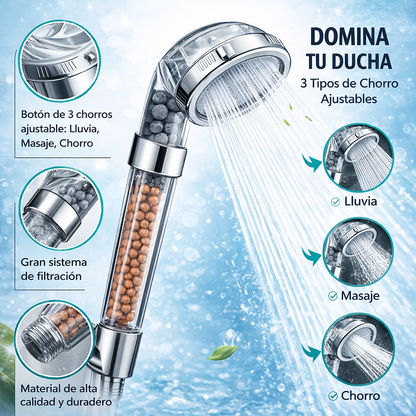 DOMINA TU DUCHA
3 Tipos de Chorro Ajustables

Botón de 3 chorros ajustable: Lluvia, Masaje, Chorro

Gran sistema de filtración

Material de alta calidad y duradéro

Lluvia

Masaje

Chorro